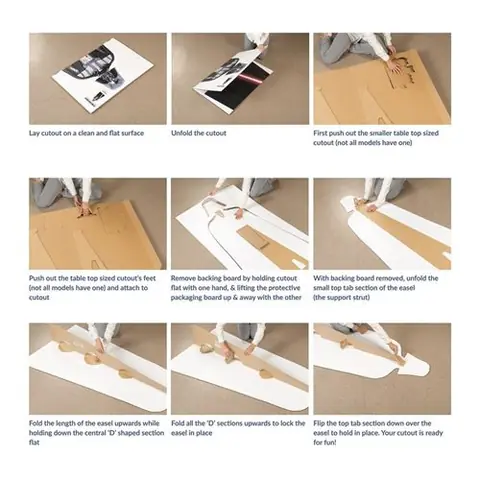 Lay cutout on a clean and flat surface

Unfold the cutout

First push out the smaller table top sized cutout (not all models have one)

Push out the table top sized cutout's feet (not all models have one) and attach to cutout

Remove backing board by holding cutout flat with one hand, & lifting the protective packaging board up & away with the other

With backing board removed, unfold the small top tab section of the easel (the support strut)

Fold the length of the easel upwards while holding down the central 'D' shaped section flat

Fold all the 'D' sections upwards to lock the easel in place

Flip the top tab section down over the easel to hold in place. Your cutout is ready for fun!